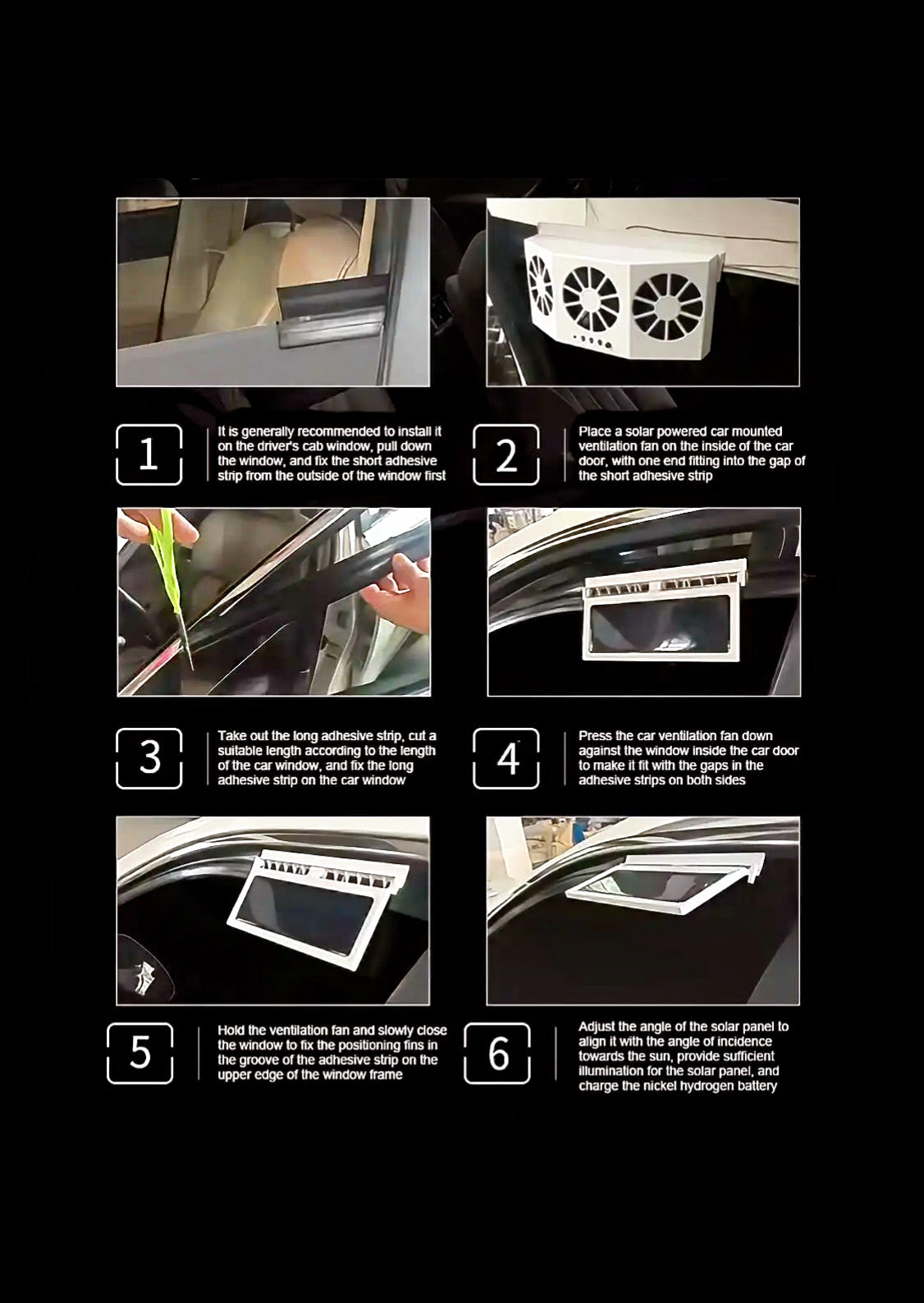 1

It is generally recommended to install it on the driver's cab window, pull down the window, and fix the short adhesive strip from the outside of the window first

2

Place a solar powered car mounted ventilation fan on the inside of the car door, with one end fitting into the gap of the short adhesive strip

3

Take out the long adhesive strip, cut a suitable length according to the length of the car window, and fix the long adhesive strip on the car window

4

Press the car ventilation fan down against the window inside the car door to make it fit with the gaps in the adhesive strips on both sides

5

Hold the ventilation fan and slowly close the window to fix the positioning fins in the groove of the adhesive strip on the upper edge of the window frame

6

Adjust the angle of the solar panel to align it with the angle of incidence towards the sun, provide sufficient illumination for the solar panel, and charge the nickel hydrogen battery